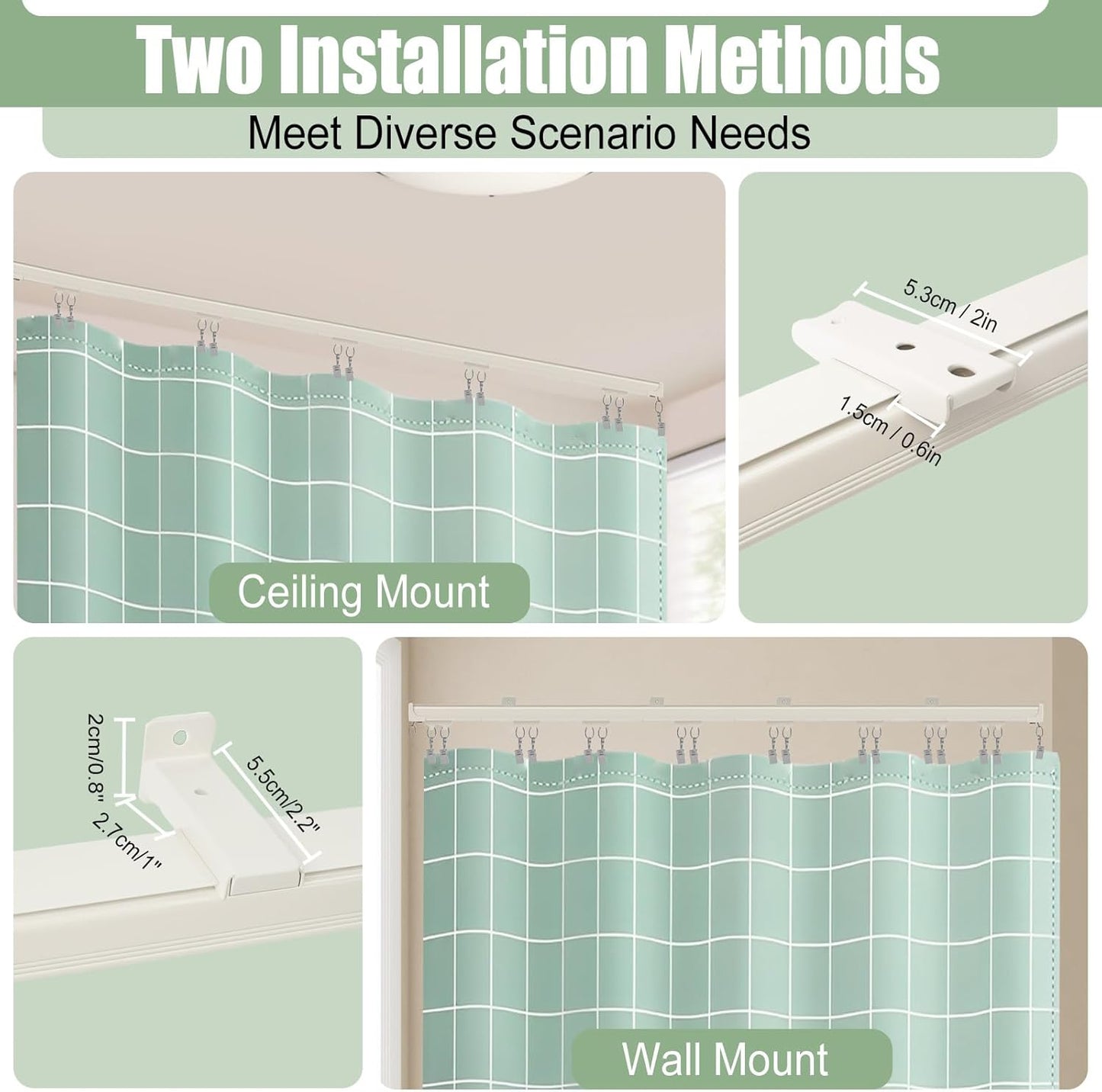 Two Installation Methods

Meet Diverse Scenario Needs

Ceiling Mount

5.3cm / 2in

1.5cm / 0.6in

2cm/0.8"

2.7cm/1"

5.5cm/2.2"

Wall Mount