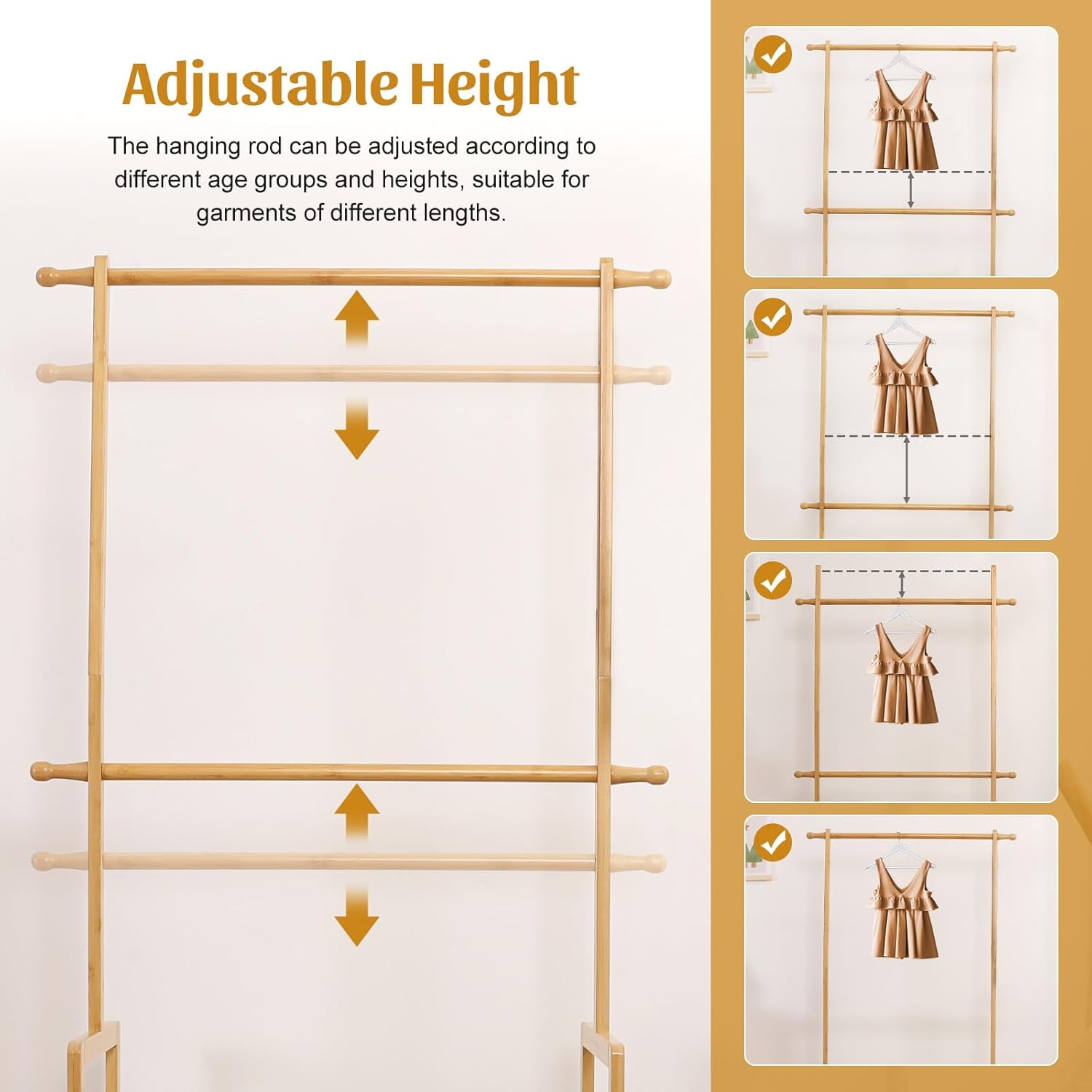 Adjustable Height

The hanging rod can be adjusted according to different age groups and heights, suitable for garments of different lengths.