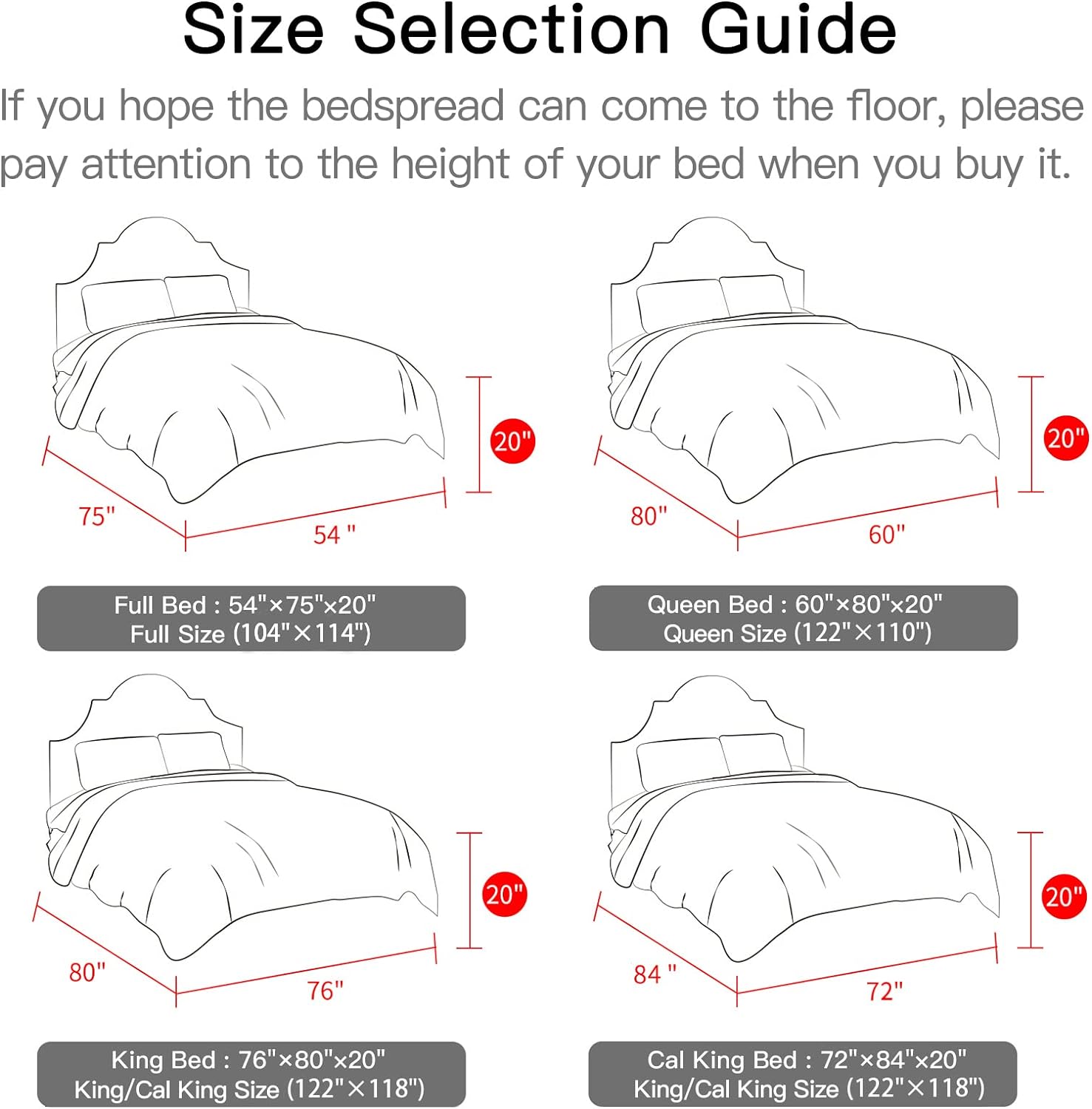 Size Selection Guide

If you hope the bedspread can come to the floor, please pay attention to the height of your bed when you buy it.

20"
75"
54 "

Full Bed : 54"×75"×20"
Full Size (104"×114")

20"
80"
60"

Queen Bed : 60"×80"×20"
Queen Size (122"×110")

20"
80"
76"

King Bed : 76"×80"×20"
King/Cal King Size (122"×118")

20"
84 "
72"

Cal King Bed : 72"×84"×20"
King/Cal King Size (122"×118")