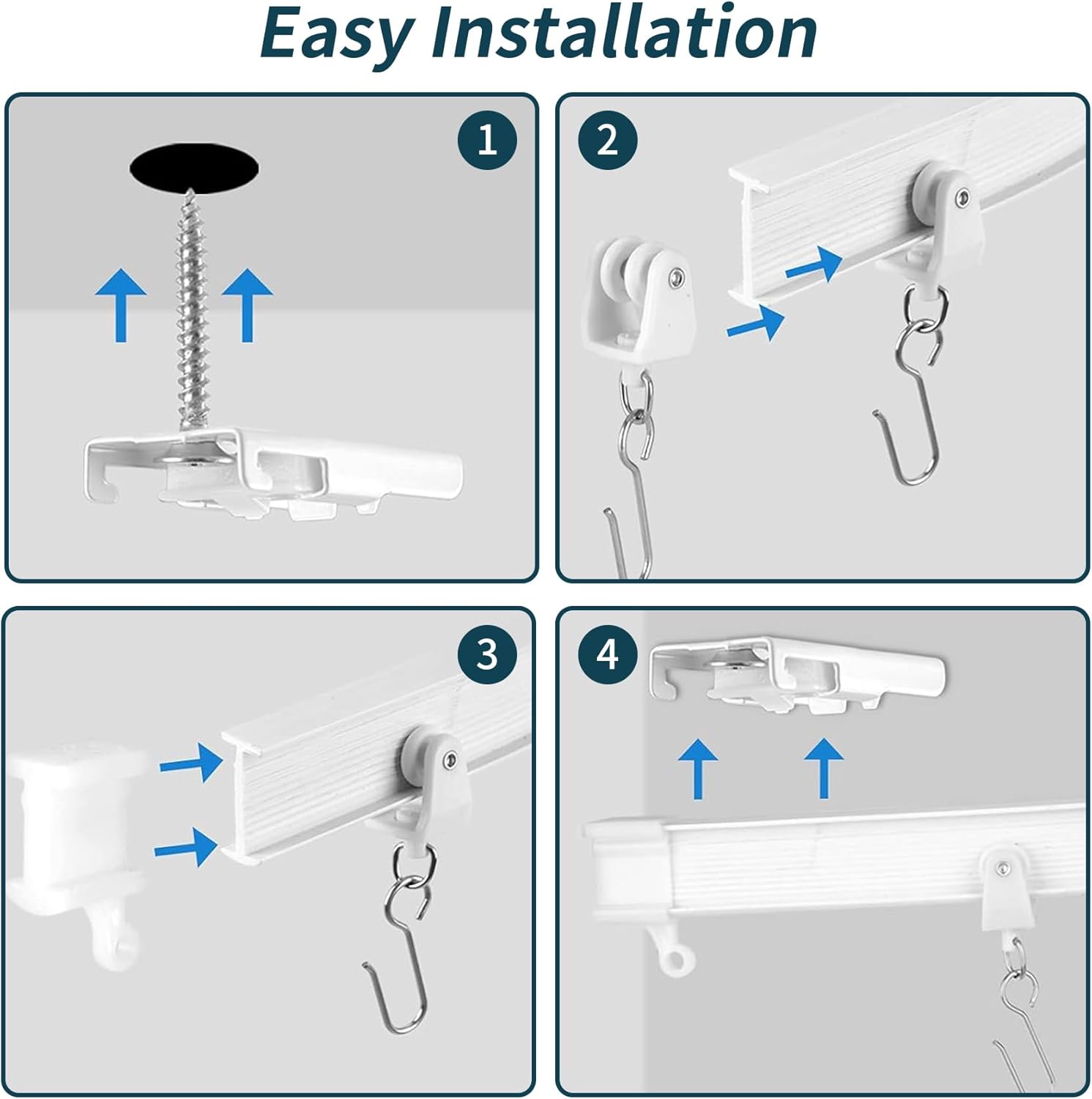 Easy Installation

1

2

3

4