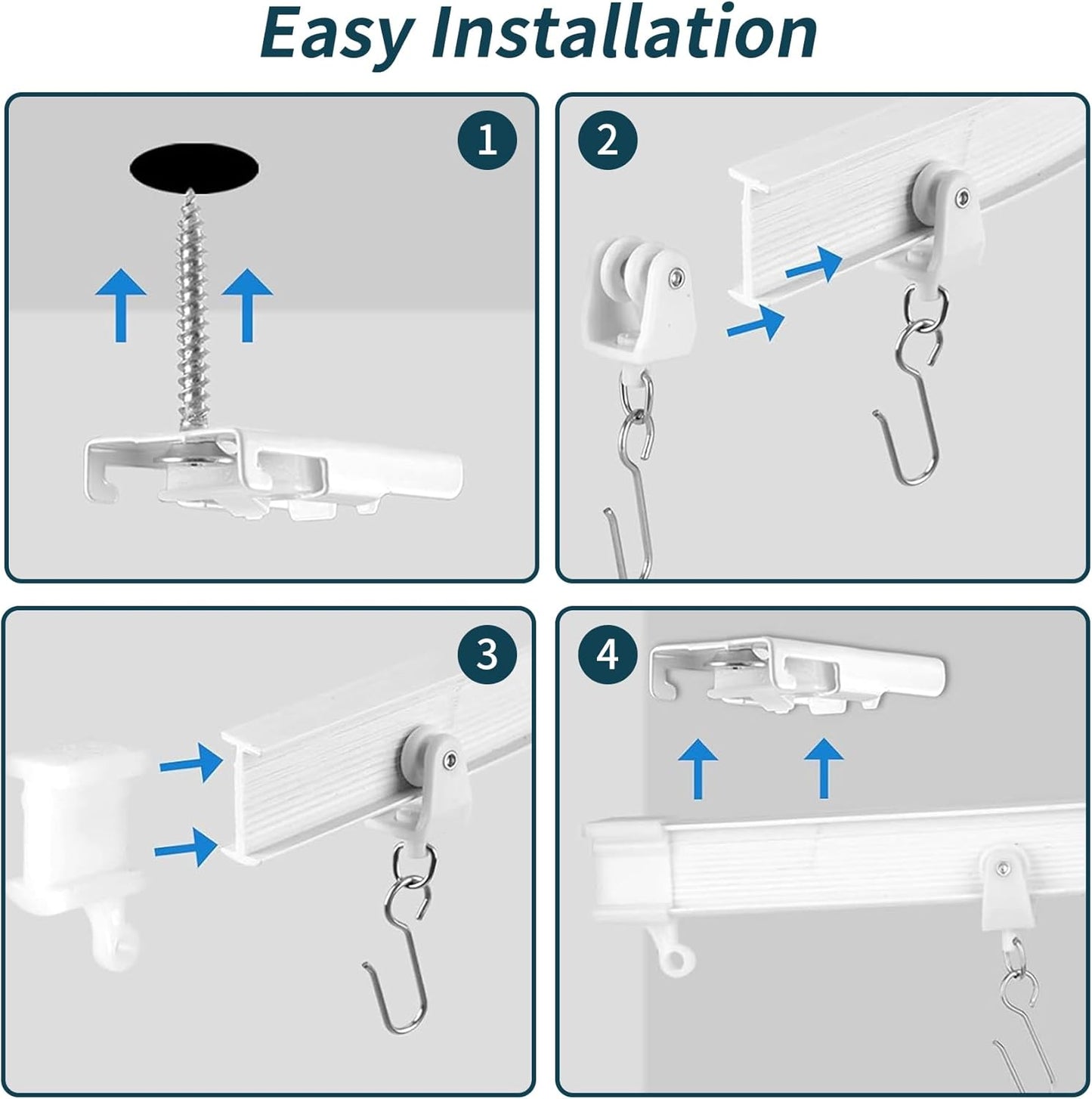 Easy Installation

1

2

3

4